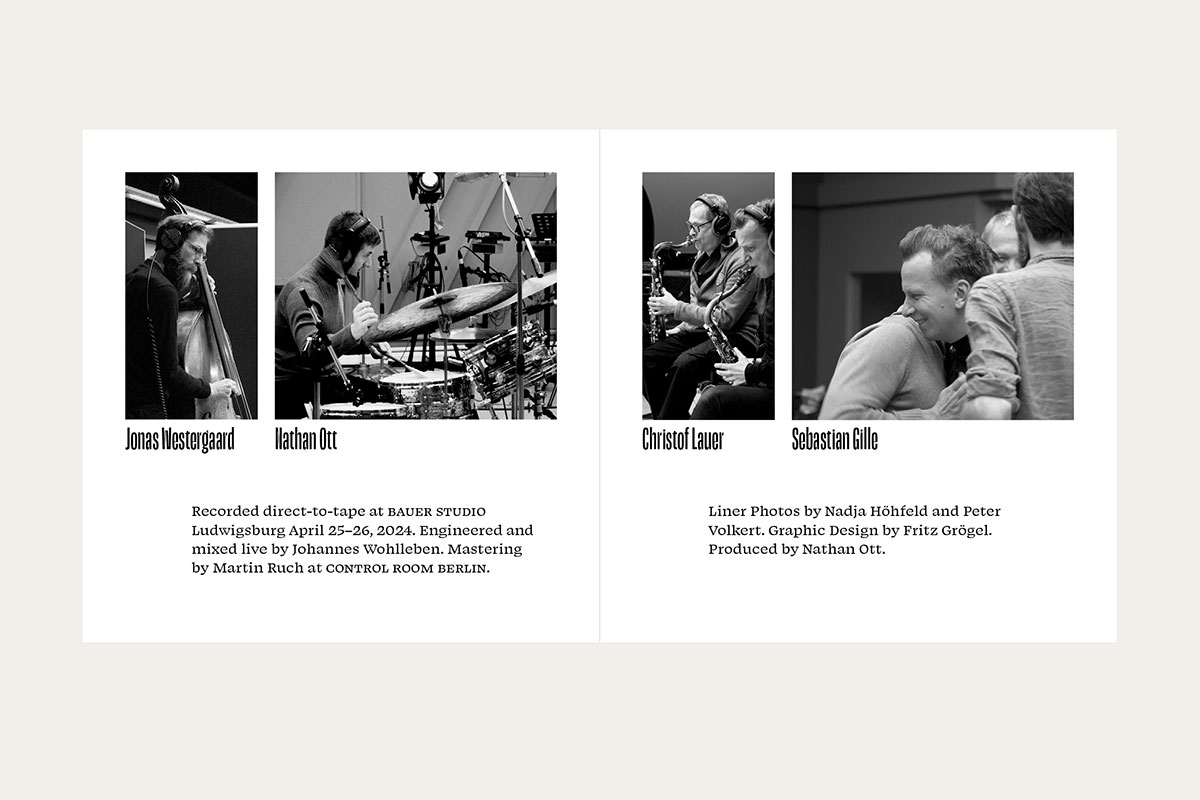 Jonas Westergaard

Nathan Ott

Recorded direct-to-tape at BAUER STUDIO Ludwigsburg April 25–26, 2024. Engineered and mixed live by Johannes Wohlleben. Mastering by Martin Ruch at CONTROL ROOM BERLIN.

Christof Lauer

Sebastian Gille

Liner Photos by Nadja Höhfeld and Peter Volkert. Graphic Design by Fritz Grögel. Produced by Nathan Ott.